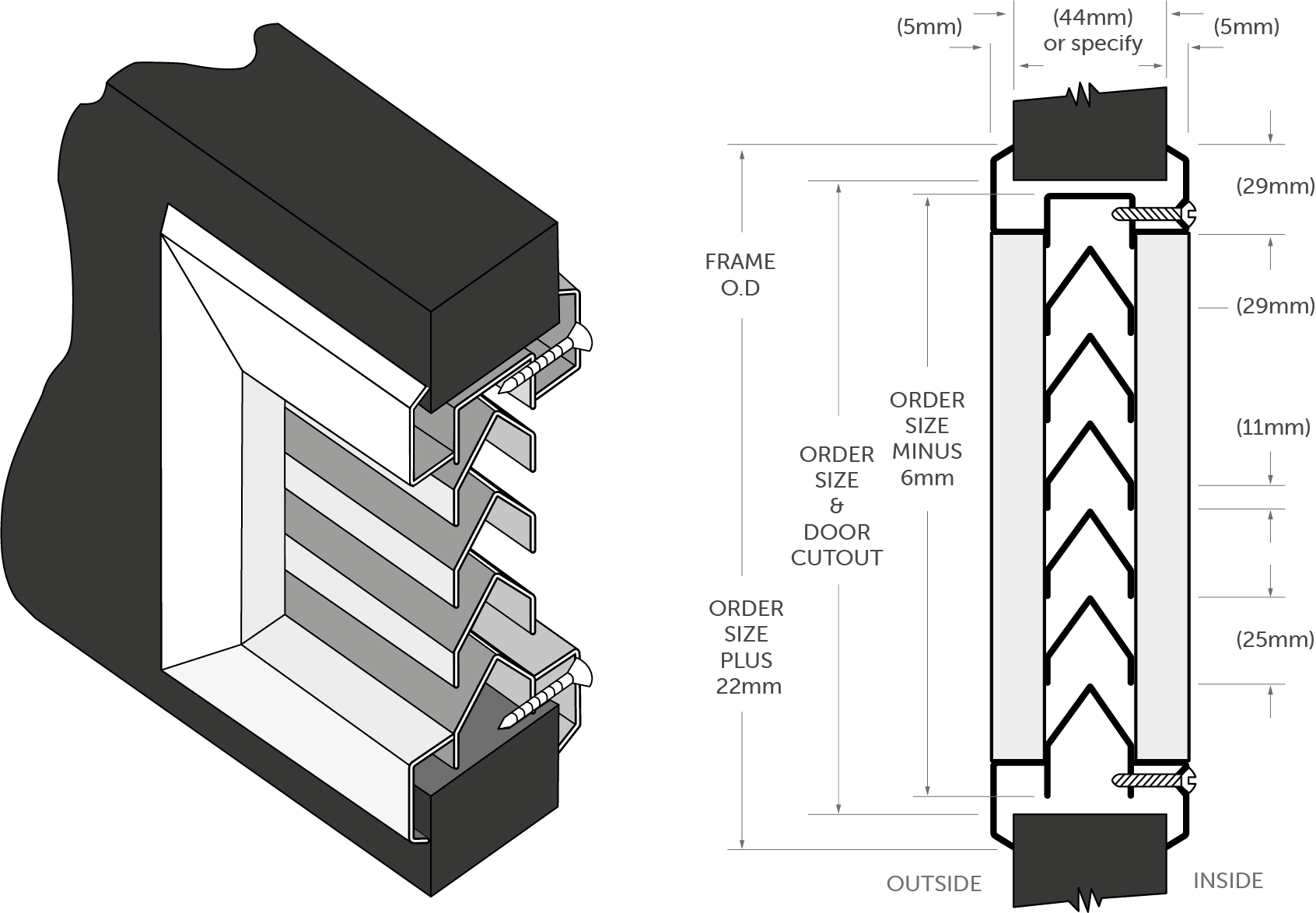 (5mm)

(44mm) or specify

(5mm)

(29mm)

(29mm)

(11mm)

(25mm)

FRAME O.D

ORDER SIZE PLUS 22mm

ORDER SIZE & DOOR CUTOUT

ORDER SIZE MINUS 6mm

OUTSIDE

INSIDE